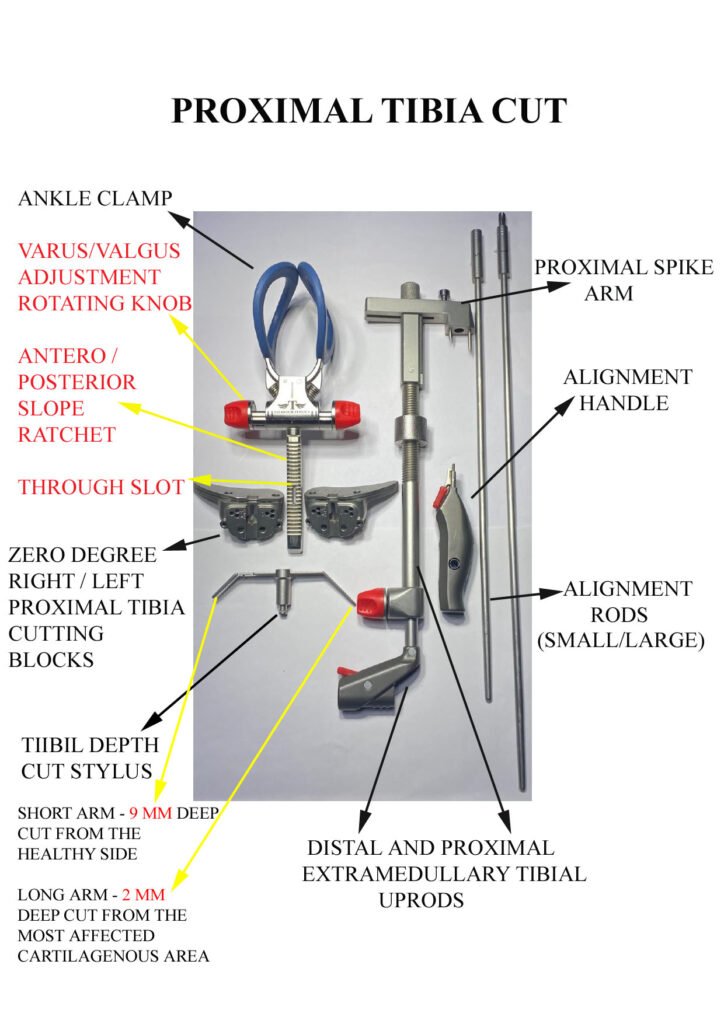 PROXIMAL TIBIA CUT

ANKLE CLAMP

VARUS/VALGUS ADJUSTMENT ROTATING KNOB

ANTERO / POSTERIOR SLOPE RATCHET

THROUGH SLOT

ZERO DEGREE RIGHT / LEFT PROXIMAL TIBIA CUTTING BLOCKS

TIIBIL DEPTH CUT STYLUS

SHORT ARM - 9 MM DEEP CUT FROM THE HEALTHY SIDE

LONG ARM - 2 MM DEEP CUT FROM THE MOST AFFECTED CARTILAGENOUS AREA

PROXIMAL SPIKE ARM

ALIGNMENT HANDLE

ALIGNMENT RODS (SMALL/LARGE)

DISTAL AND PROXIMAL EXTRAMEDULLARY TIBIAL UPRODS