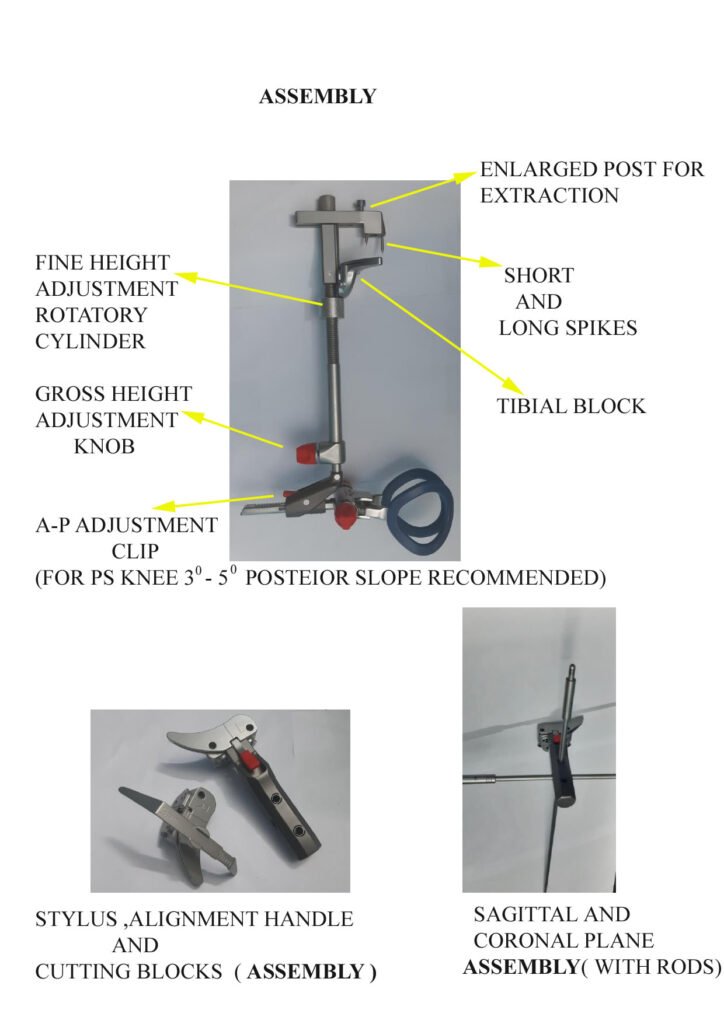 ASSEMBLY

ENLARGED POST FOR EXTRACTION

FINE HEIGHT ADJUSTMENT ROTATORY CYLINDER

SHORT AND LONG SPIKES

GROSS HEIGHT ADJUSTMENT KNOB

TIBIAL BLOCK

A-P ADJUSTMENT CLIP
(FOR PS KNEE $3^0$ - $5^0$ POSTEIOR SLOPE RECOMMENDED)

STYLUS ,ALIGNMENT HANDLE AND CUTTING BLOCKS ( ASSEMBLY )

SAGITTAL AND CORONAL PLANE ASSEMBLY( WITH RODS)